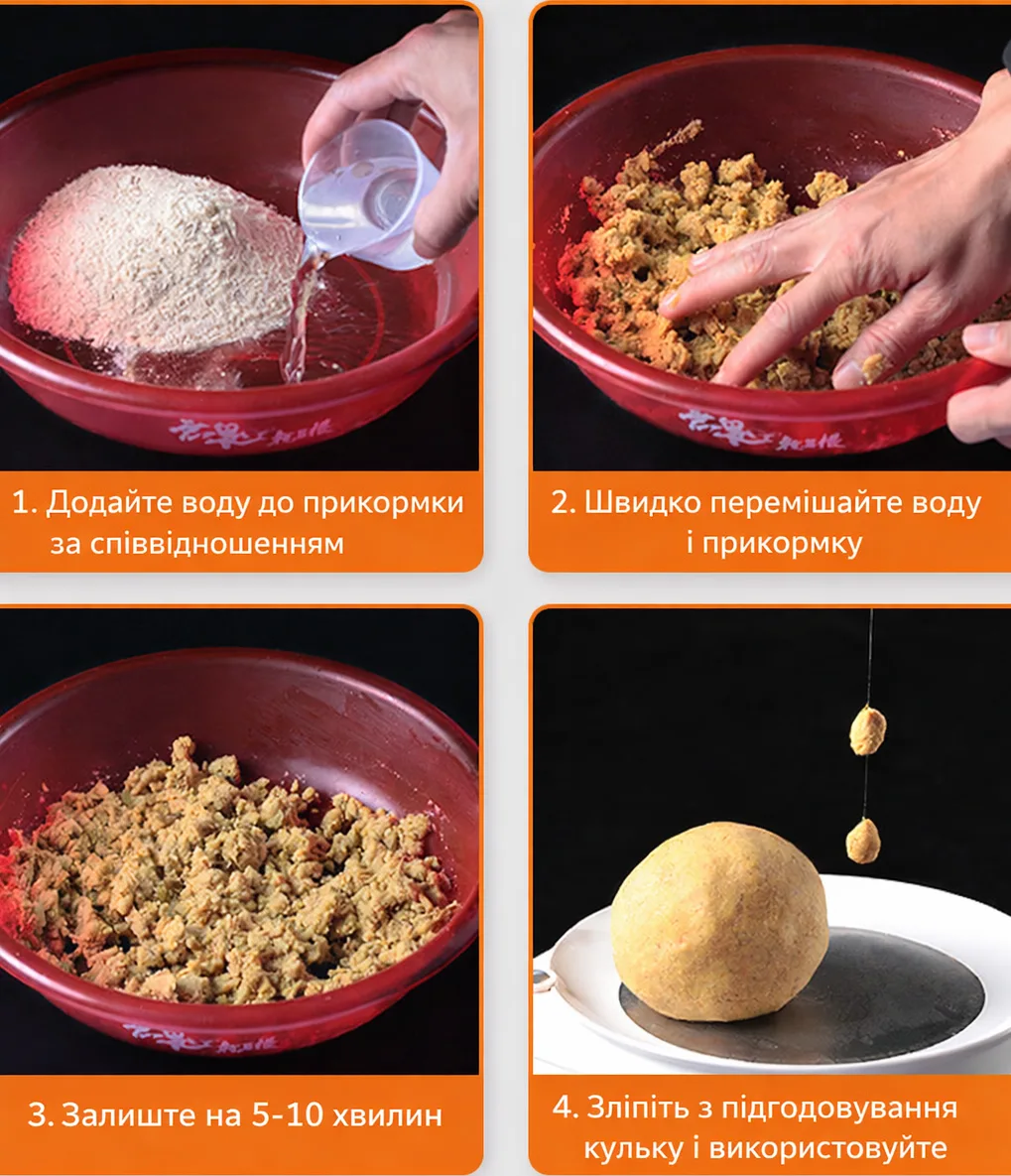 1. Додайте воду до прикормки за співвідношенням

2. Швидко перемішайте воду і прикормку

3. Залиште на 5-10 хвилин

4. Зліпіть з підгодовування кульку і використовуйте